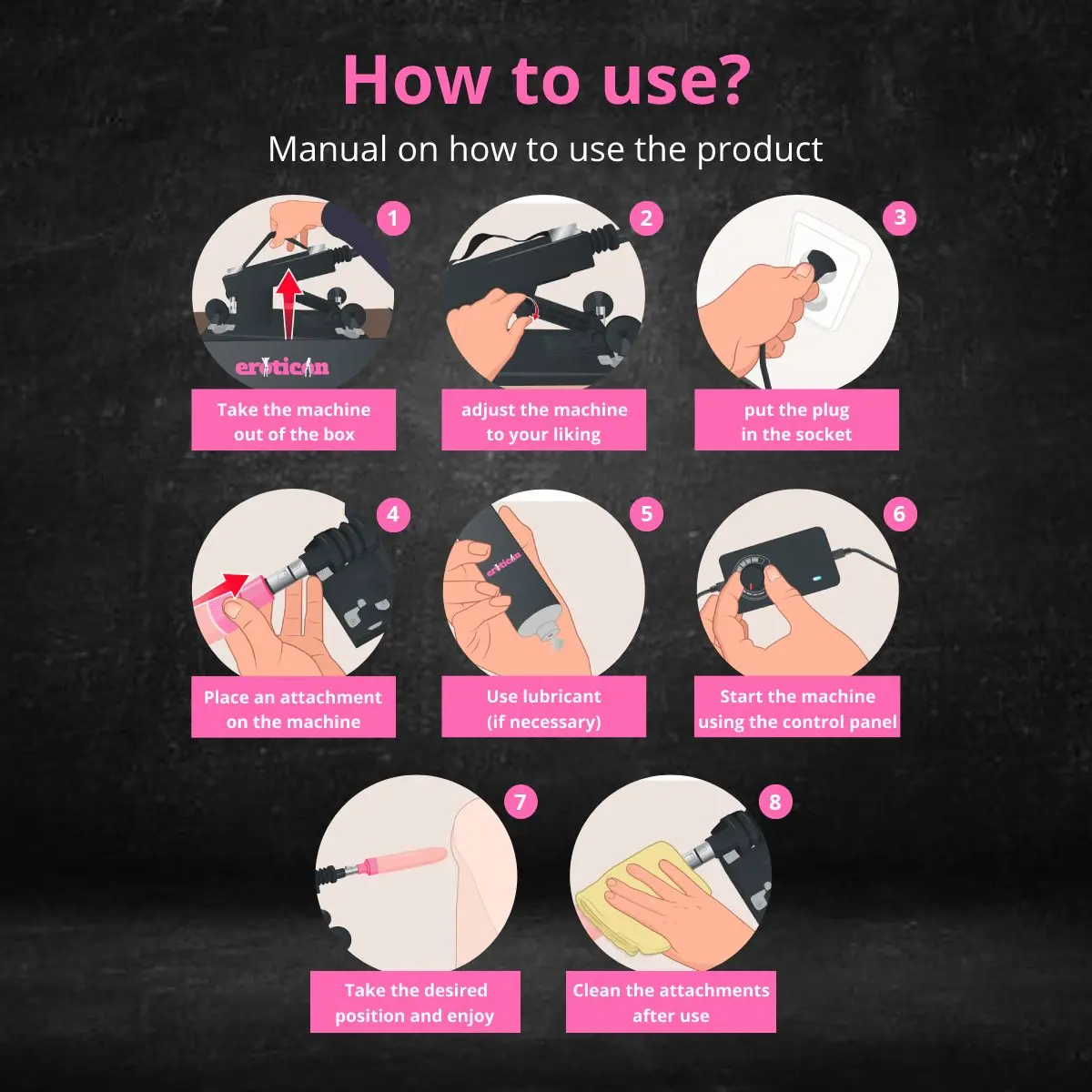 How to use?

Manual on how to use the product

1

eroticon

Take the machine out of the box

2

adjust the machine to your liking

3

put the plug in the socket

4

Place an attachment on the machine

5

eroticon

Use lubricant (if necessary)

6

Start the machine using the control panel

7

Take the desired position and enjoy

8

Clean the attachments after use